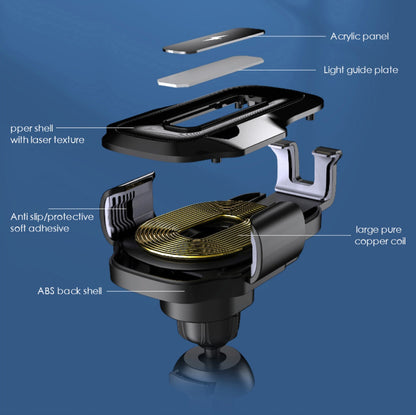 Acrylic panel

Light guide plate

pper shell with laser texture

Anti slip/protective soft adhesive

large pure copper coil

ABS back shell